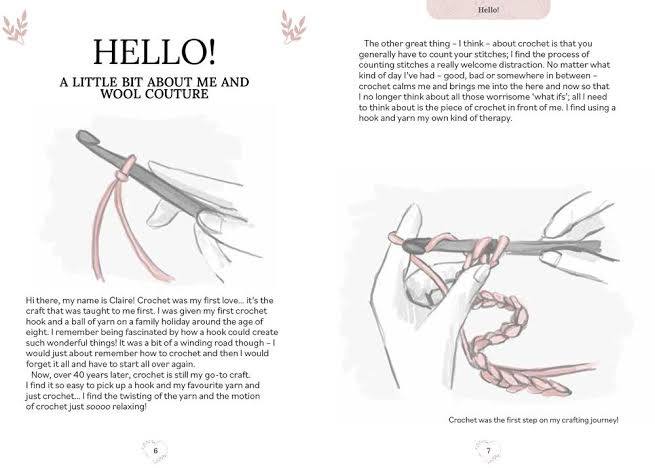 HELLO!

A LITTLE BIT ABOUT ME AND WOOL COUTURE

Hi there, my name is Claire! Crochet was my first love... it's the craft that was taught to me first. I was given my first crochet hook and a ball of yarn on a family holiday around the age of eight. I remember being fascinated by how a hook could create such wonderful things! It was a bit of a winding road though – I would just about remember how to crochet and then I would forget it all and have to start all over again.

Now, over 40 years later, crochet is still my go-to craft. I find it so easy to pick up a hook and my favourite yarn and just crochet... I find the twisting of the yarn and the motion of crochet just soooo relaxing!

6

Hello!

The other great thing – I think – about crochet is that you generally have to count your stitches; I find the process of counting stitches a really welcome distraction. No matter what kind of day I've had – good, bad or somewhere in between – crochet calms me and brings me into the here and now so that I no longer think about all those worrisome 'what ifs'; all I need to think about is the piece of crochet in front of me. I find using a hook and yarn my own kind of therapy.

Crochet was the first step on my crafting journey!

7