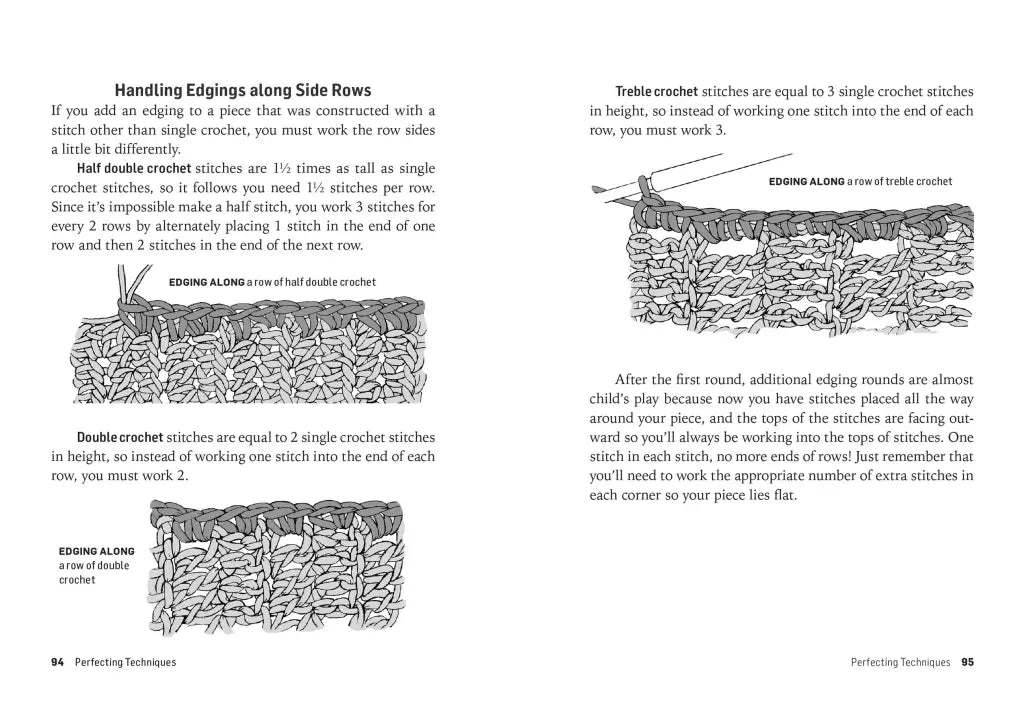 Handling Edgings along Side Rows

If you add an edging to a piece that was constructed with a stitch other than single crochet, you must work the row sides a little bit differently.

Half double crochet stitches are 1½ times as tall as single crochet stitches, so it follows you need 1½ stitches per row. Since it's impossible make a half stitch, you work 3 stitches for every 2 rows by alternately placing 1 stitch in the end of one row and then 2 stitches in the end of the next row.

EDGING ALONG a row of half double crochet

Double crochet stitches are equal to 2 single crochet stitches in height, so instead of working one stitch into the end of each row, you must work 2.

EDGING ALONG a row of double crochet

94 Perfecting Techniques

Treble crochet stitches are equal to 3 single crochet stitches in height, so instead of working one stitch into the end of each row, you must work 3.

EDGING ALONG a row of treble crochet

After the first round, additional edging rounds are almost child's play because now you have stitches placed all the way around your piece, and the tops of the stitches are facing outward so you'll always be working into the tops of stitches. One stitch in each stitch, no more ends of rows! Just remember that you'll need to work the appropriate number of extra stitches in each corner so your piece lies flat.

Perfecting Techniques 95